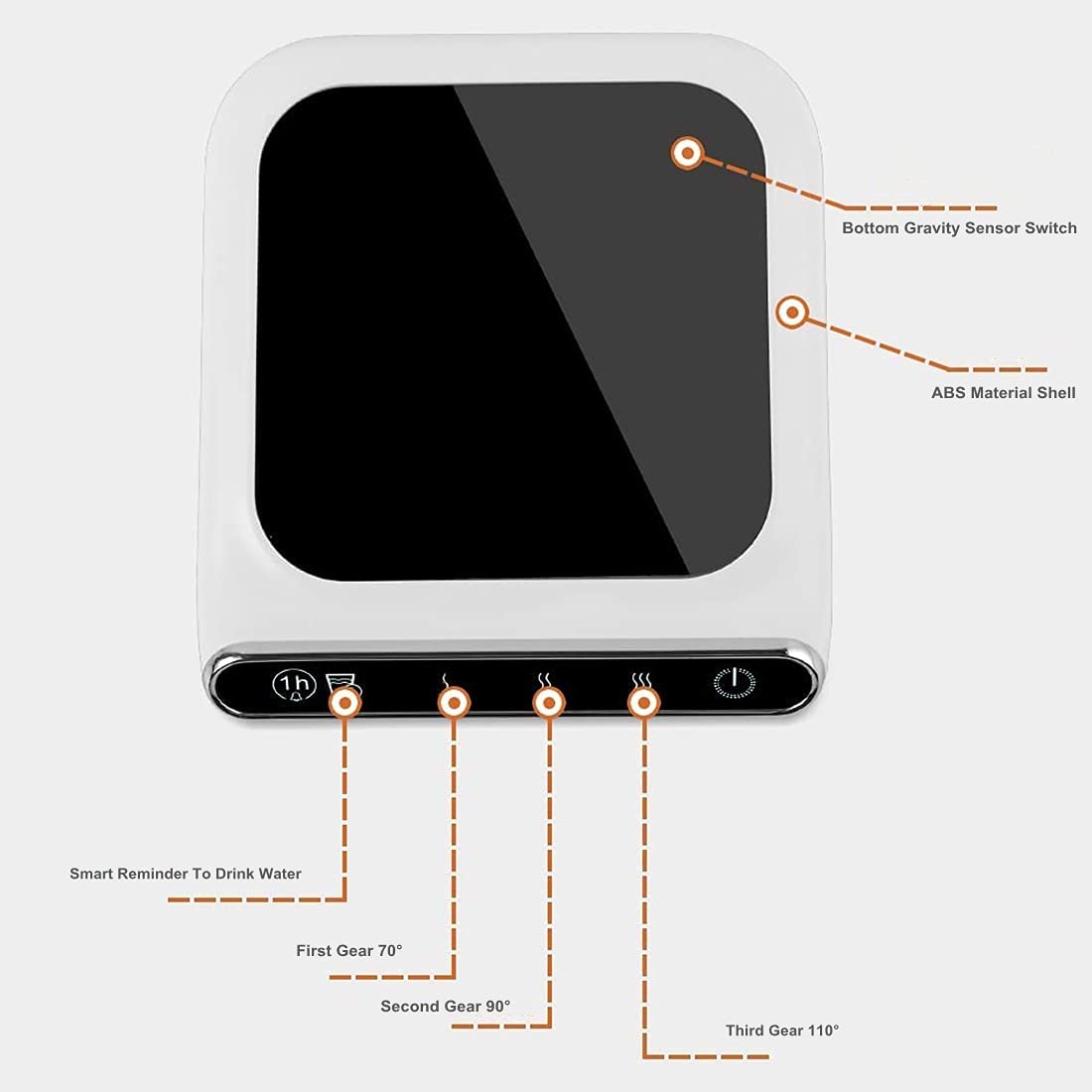 Bottom Gravity Sensor Switch

ABS Material Shell

1h

Smart Reminder To Drink Water

First Gear 70°

Second Gear 90°

Third Gear 110°